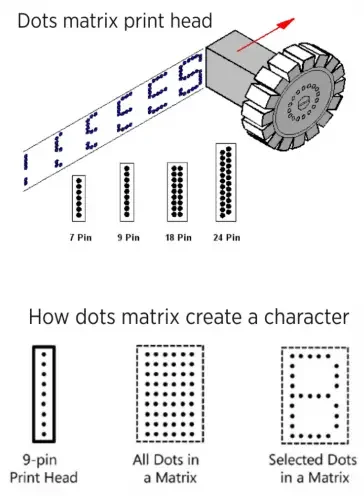 Dots matrix print head

7 Pin

9 Pin

18 Pin

24 Pin

How dots matrix create a character

9-pin Print Head

All Dots in a Matrix

Selected Dots in a Matrix